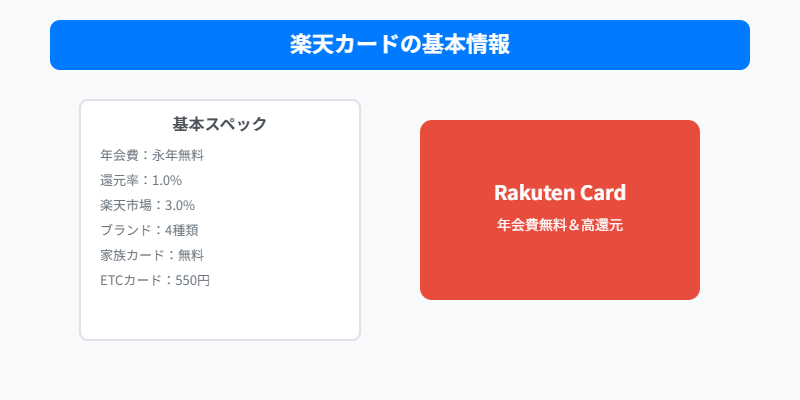 楽天カードの基本情報

基本スペック

年会費：永年無料

還元率：1.0%

楽天市場：3.0%

ブランド：4種類

家族カード：無料

ETCカード：550円

Rakuten Card

年会費無料＆高還元